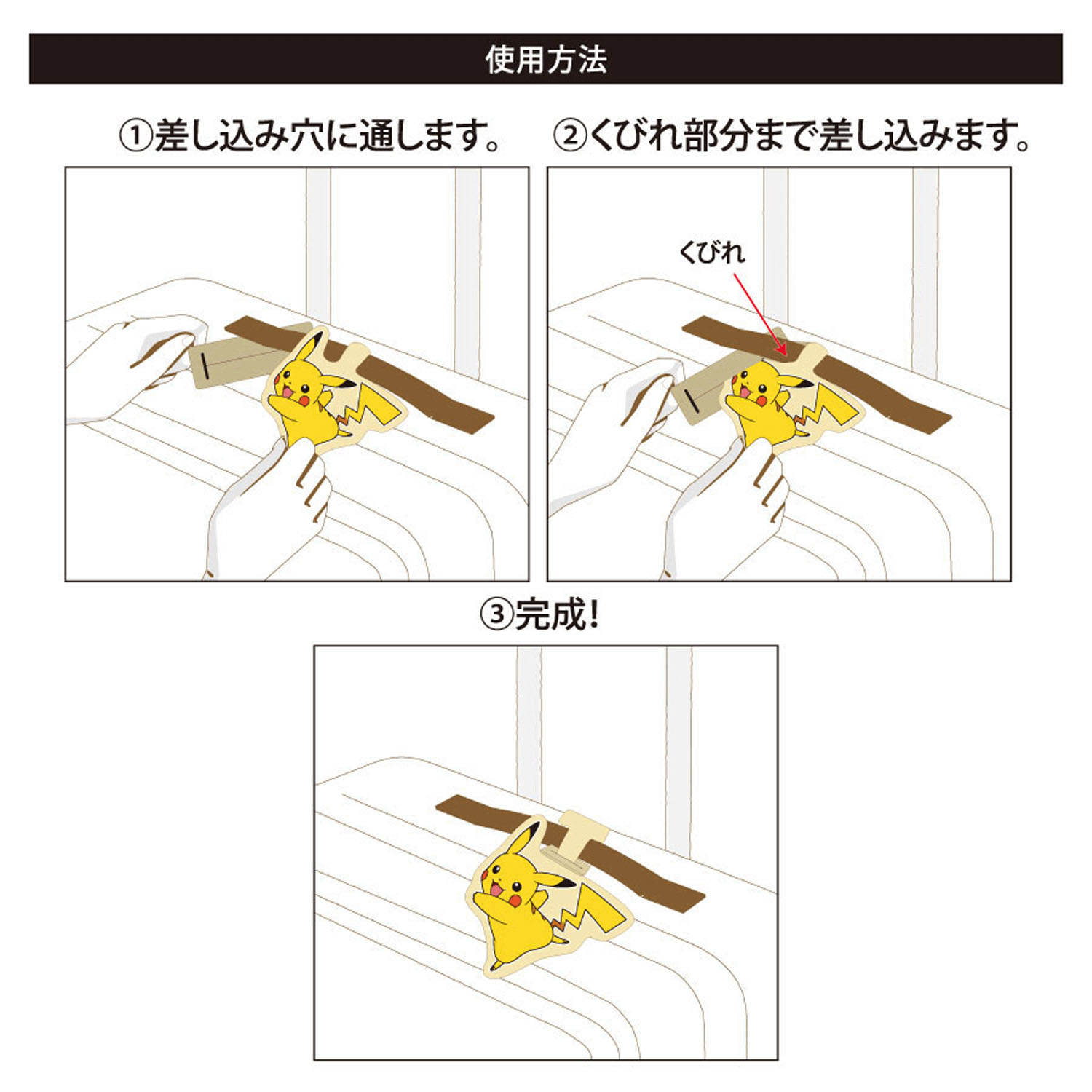 使用方法

①差し込み穴に通します。

②くびれ部分まで差し込みます。

くびれ

③完成!