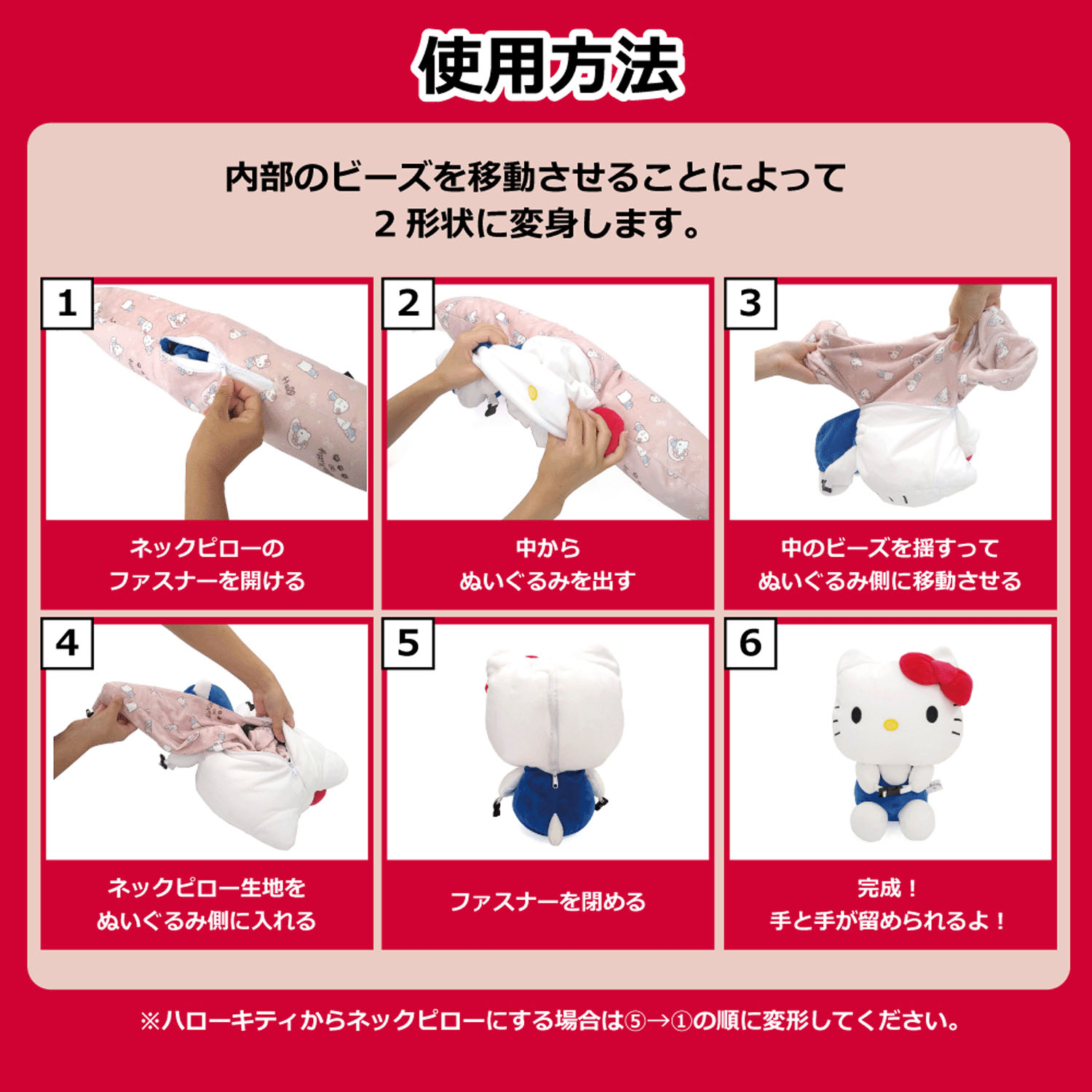 使用方法

内部のビーズを移動させることによって
2 形状に変身します。

1

ネックピローの
ファスナーを開ける

2

中から
ぬいぐるみを出す

3

中のビーズを揺すって
ぬいぐるみ側に移動させる

4

ネックピロー生地を
ぬいぐるみ側に入れる

5

ファスナーを閉める

6

完成！
手と手が留められるよ！

※ハローキティからネックピローにする場合は⑤→①の順に変形してください。