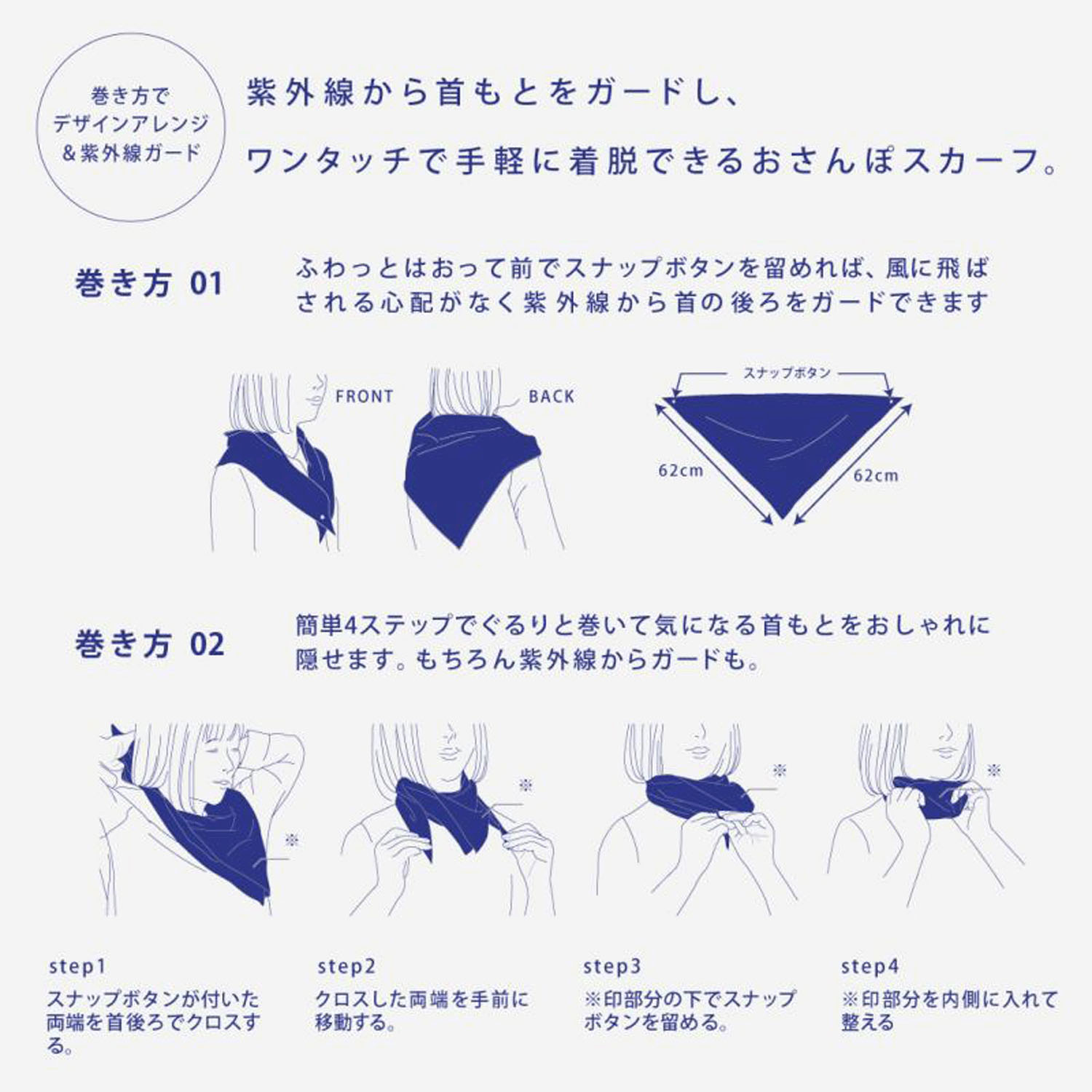 巻き方で
デザインアレンジ
＆紫外線ガード

紫外線から首もとをガードし、
ワンタッチで手軽に着脱できるおさんぽスカーフ。

巻き方 01

ふわっとはおって前でスナップボタンを留めれば、風に飛ばされる心配がなく紫外線から首の後ろをガードできます

FRONT

BACK

スナップボタン

62cm

62cm

巻き方 02

簡単4ステップでぐるりと巻いて気になる首もとをおしゃれに隠せます。もちろん紫外線からガードも。

※

※

※

※

step1
スナップボタンが付いた両端を首後ろでクロスする。

step2
クロスした両端を手前に移動する。

step3
※印部分の下でスナップボタンを留める。

step4
※印部分を内側に入れて整える